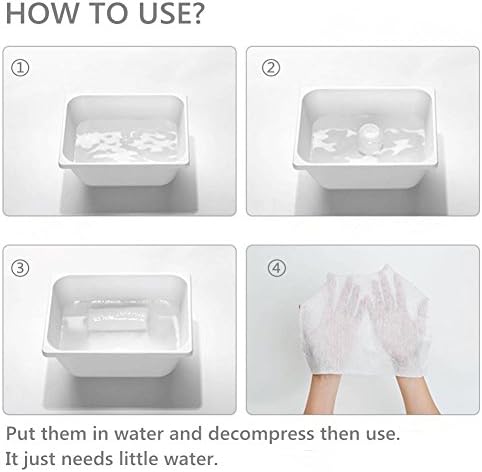 HOW TO USE?

①

②

③

④

Put them in water and decompress then use.
It just needs little water.