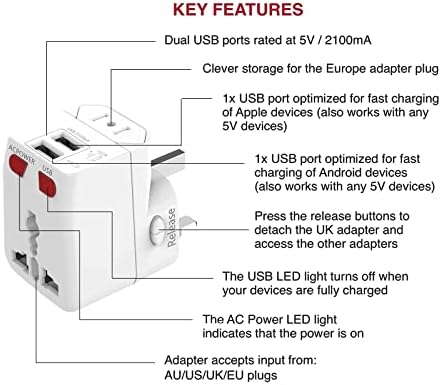 KEY FEATURES

Dual USB ports rated at 5V / 2100mA

Clever storage for the Europe adapter plug

1x USB port optimized for fast charging of Apple devices (also works with any 5V devices)

1x USB port optimized for fast charging of Android devices (also works with any 5V devices)

Press the release buttons to detach the UK adapter and access the other adapters

The USB LED light turns off when your devices are fully charged

The AC Power LED light indicates that the power is on

Adapter accepts input from: AU/US/UK/EU plugs

AC POWER

USB

Release