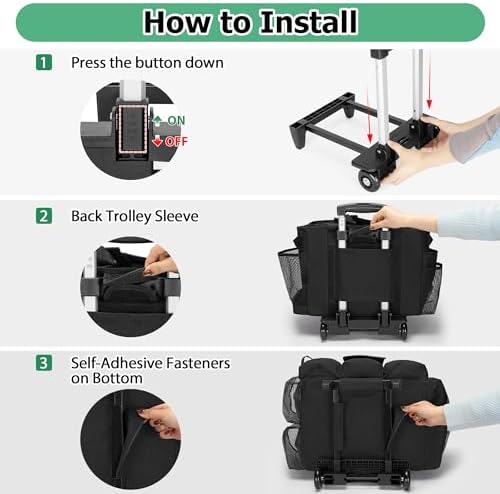 How to Install

1 Press the button down

ON
OFF

2 Back Trolley Sleeve

3 Self-Adhesive Fasteners on Bottom