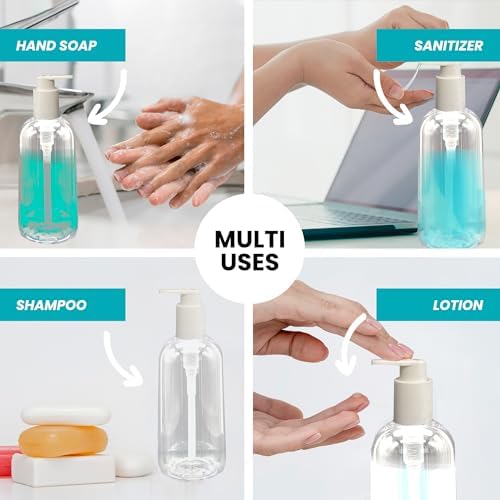 HAND SOAP

SANITIZER

MULTI USES

SHAMPOO

LOTION