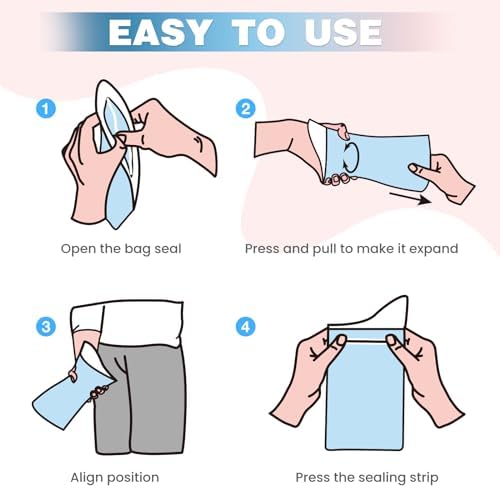 EASY TO USE

1

Open the bag seal

2

Press and pull to make it expand

3

Align position

4

Press the sealing strip