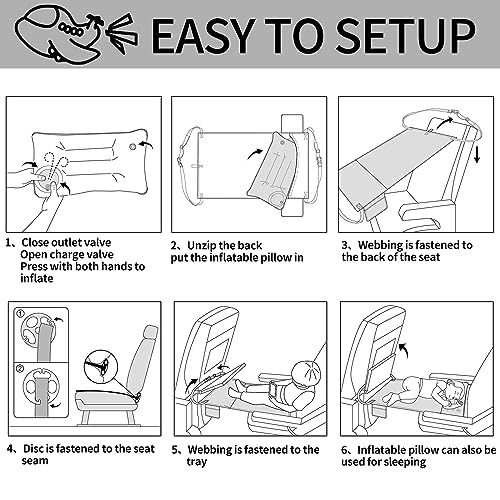 EASY TO SETUP

1、Close outlet valve
Open charge valve
Press with both hands to inflate

2、Unzip the back
put the inflatable pillow in

3、Webbing is fastened to the back of the seat

①
②

4、Disc is fastened to the seat seam

5、Webbing is fastened to the tray

6、Inflatable pillow can also be used for sleeping