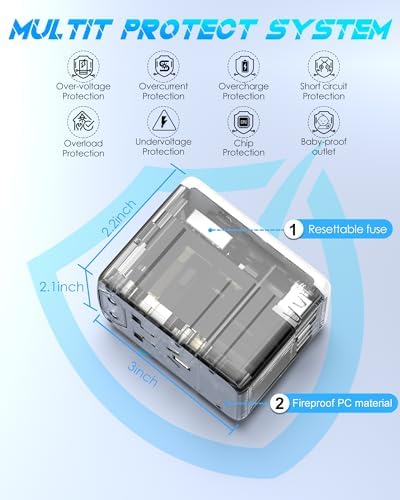 MULTIT PROTECT SYSTEM

Over-voltage Protection

Overcurrent Protection

Overcharge Protection

Short circuit Protection

Overload Protection

Undervoltage Protection

Chip Protection

Baby-proof outlet

2.2inch

2.1inch

3inch

1 Resettable fuse

2 Fireproof PC material